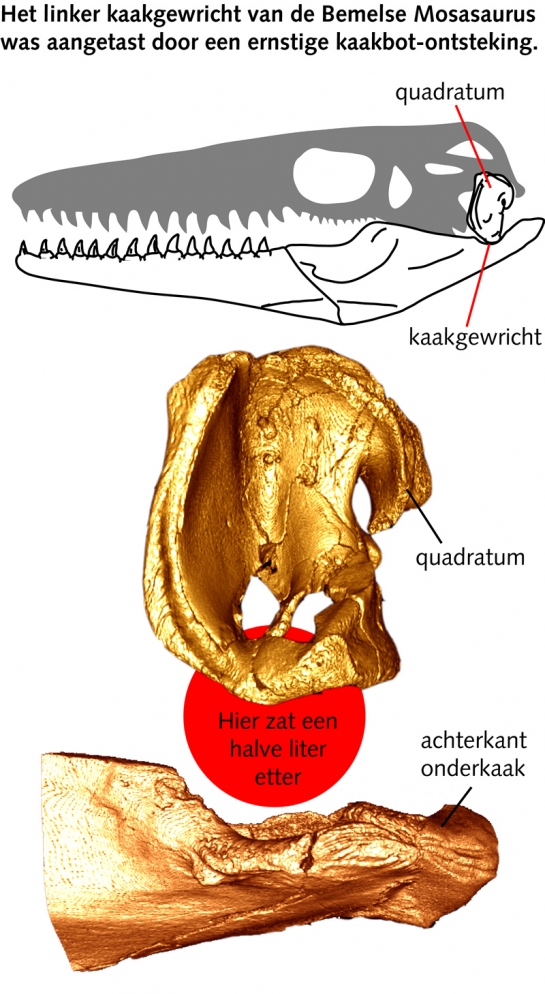 Het linker kaakgewricht van de Bemelse Mosasaurus was aangetast door een ernstige kaakbot-ontsteking.

quadratum

kaakgewricht

quadratum

Hier zat een halve liter etter

achterkant onderkaak